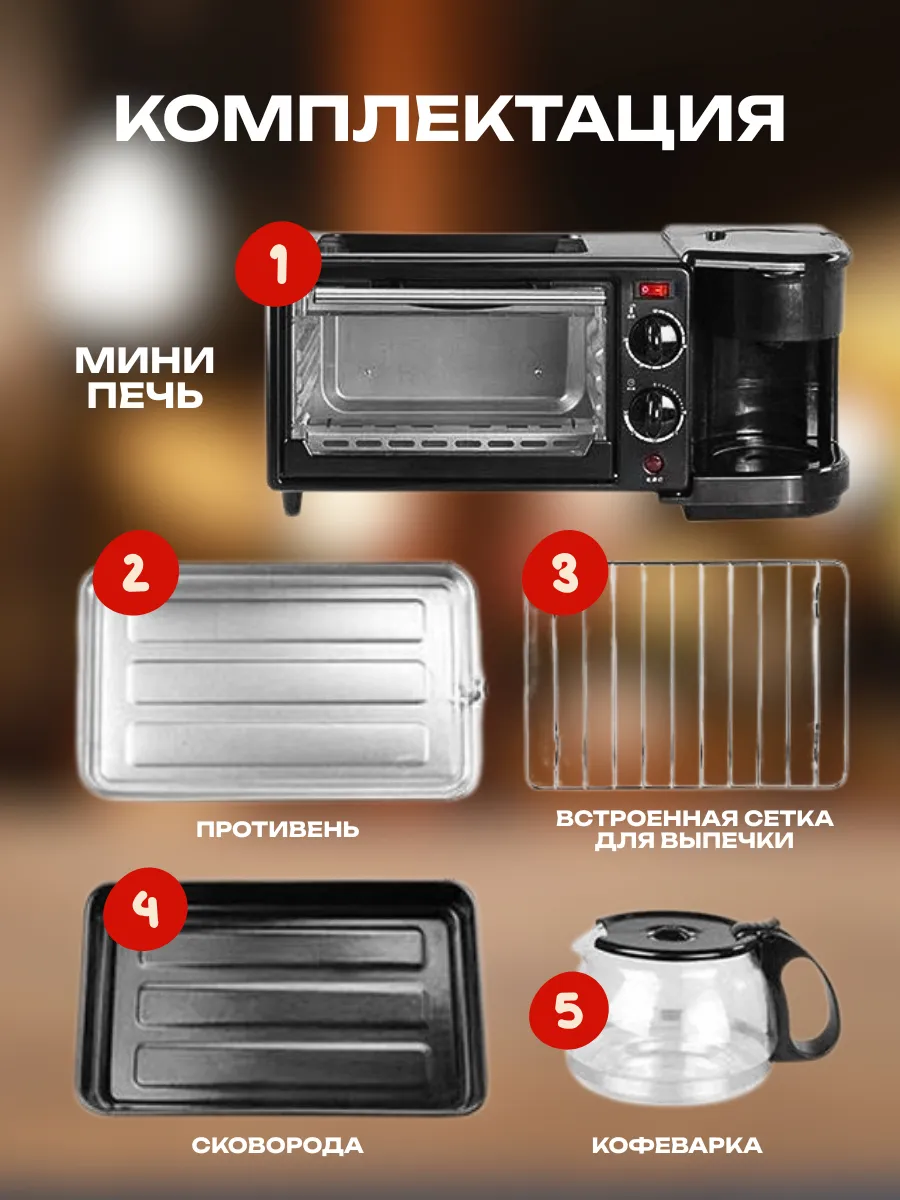 КОМПЛЕКТАЦИЯ

1

МИНИ ПЕЧЬ

2

ПРОТИВЕНЬ

3

ВСТРОЕННАЯ СЕТКА ДЛЯ ВЫПЕЧКИ

4

СКОВОРОДА

5

КОФЕВАРКА